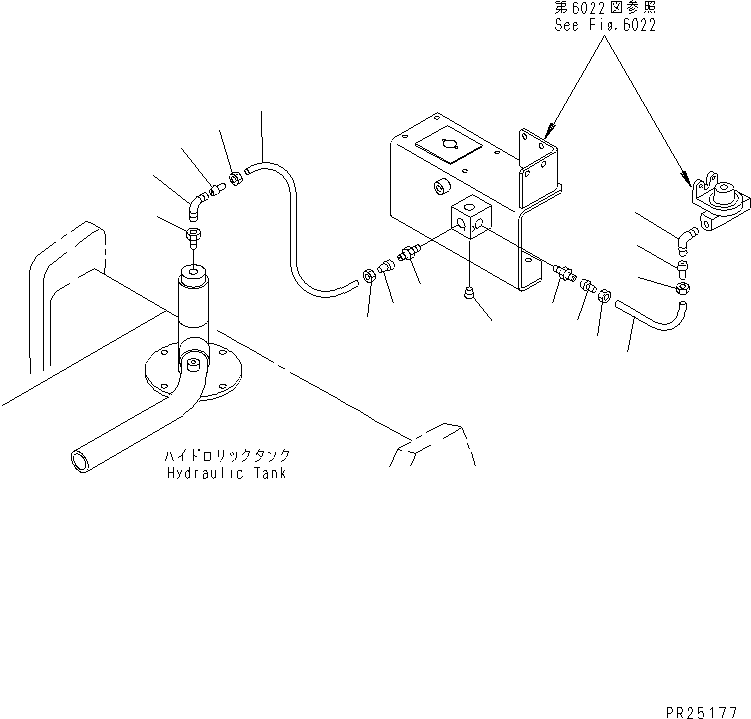 第6022図参照
See Fig.6022

ハイドロリックタンク
Hydraulic Tank

PR25177