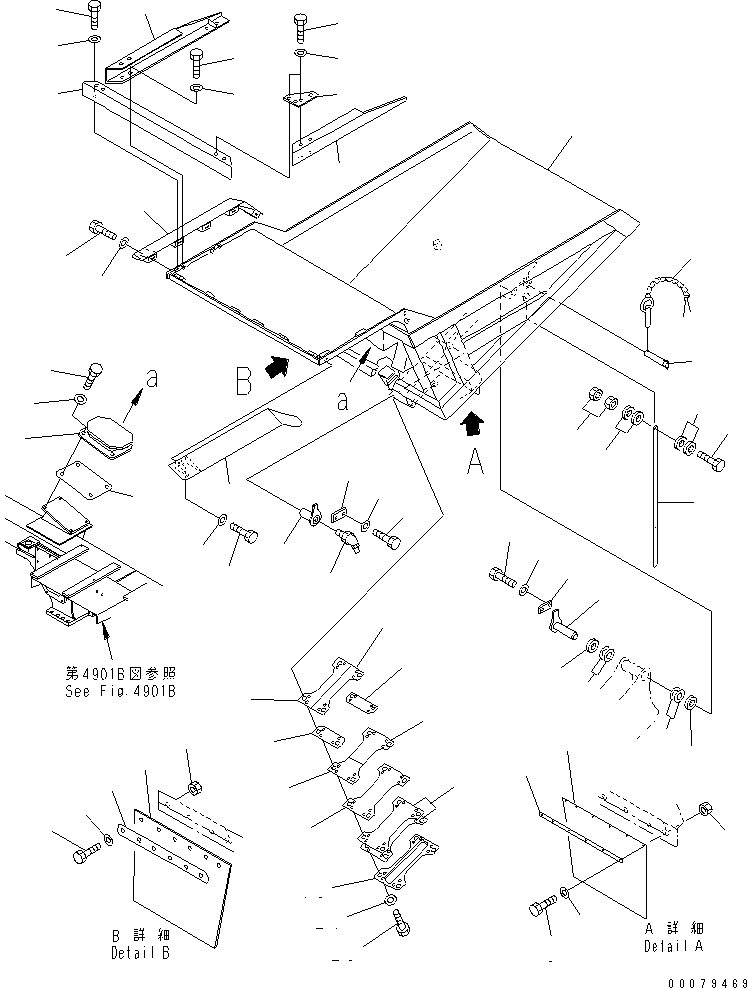 B

a

a

A

第4901B図参照
See Fig.4901B

B 詳 細
Detail B

A 詳 細
Detail A

00079469