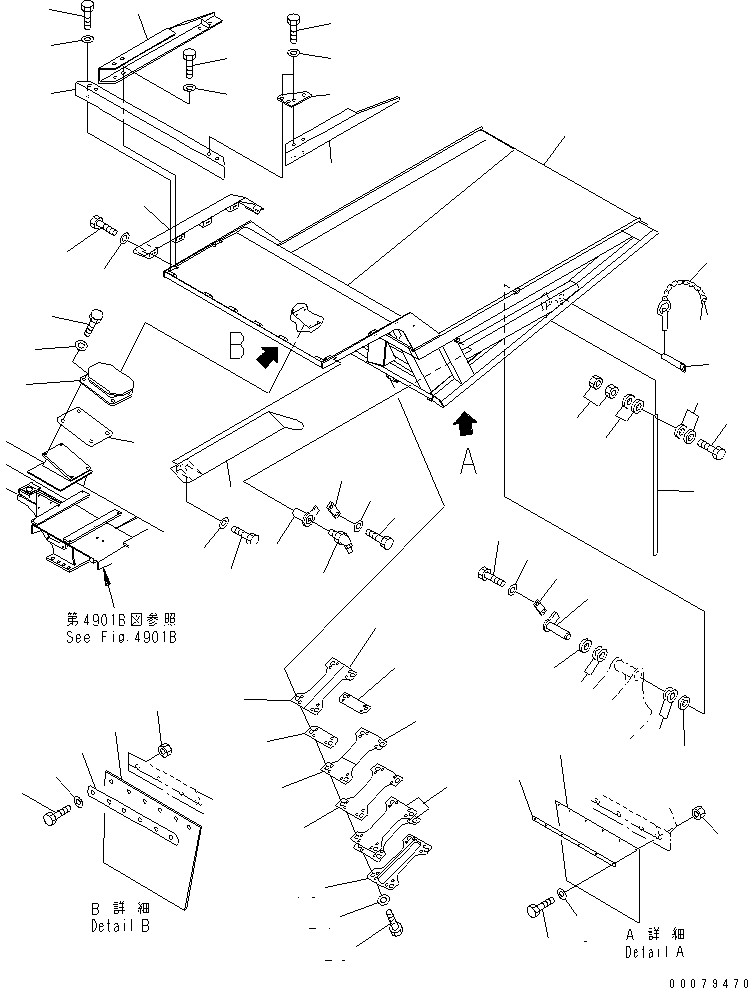 B

A

第4901B図参照
See Fig.4901B

B 詳 細
Detail B

A 詳 細
Detail A

00079470