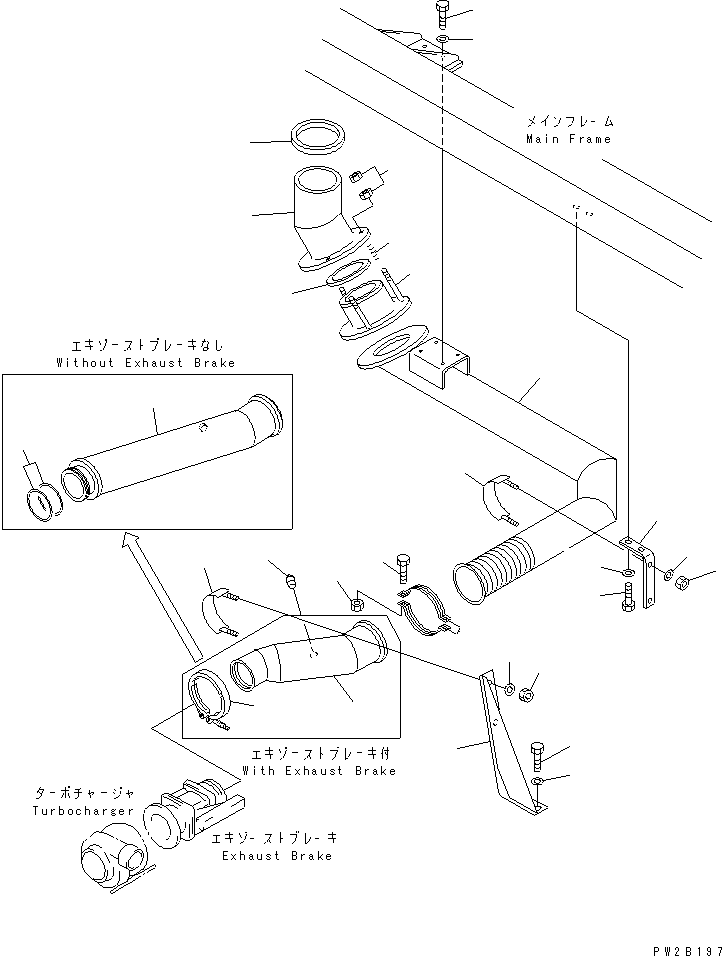 メインフレーム
Main Frame

エキゾーストブレーキなし
Without Exhaust Brake

エキゾーストブレーキ付
With Exhaust Brake

ターボチャージャ
Turbocharger

エキゾーストブレーキ
Exhaust Brake

PW2B197