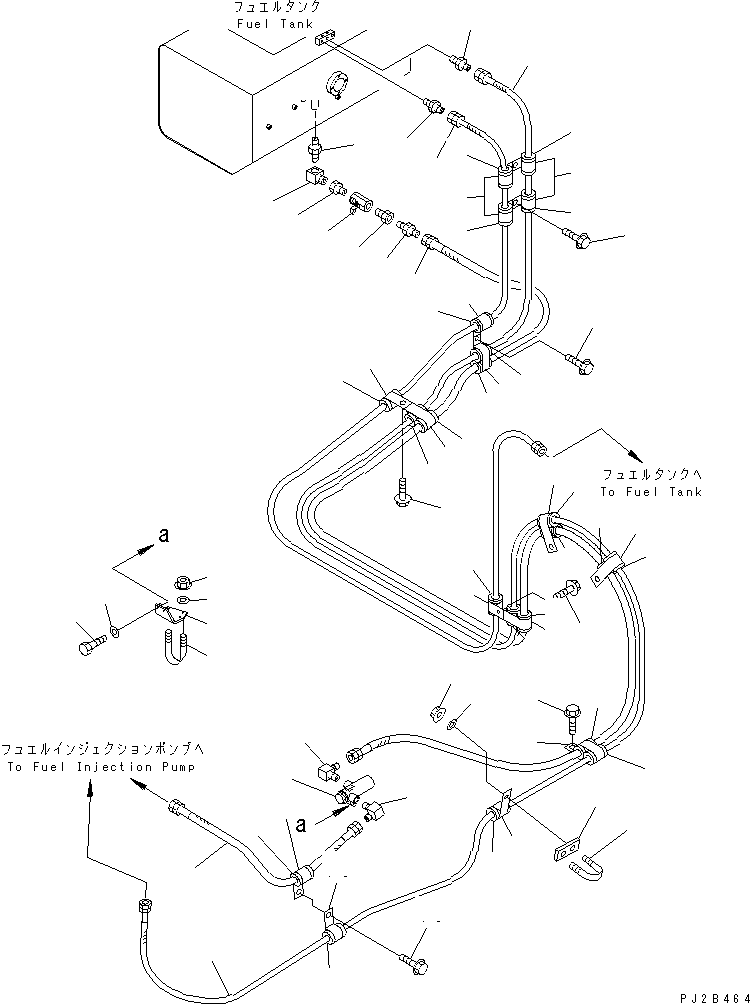 フュエルタンク
Fuel Tank

フュエルタンクへ
To Fuel Tank

a

フュエルインジェクションポンプへ
To Fuel Injection Pump

a

PJ2B464