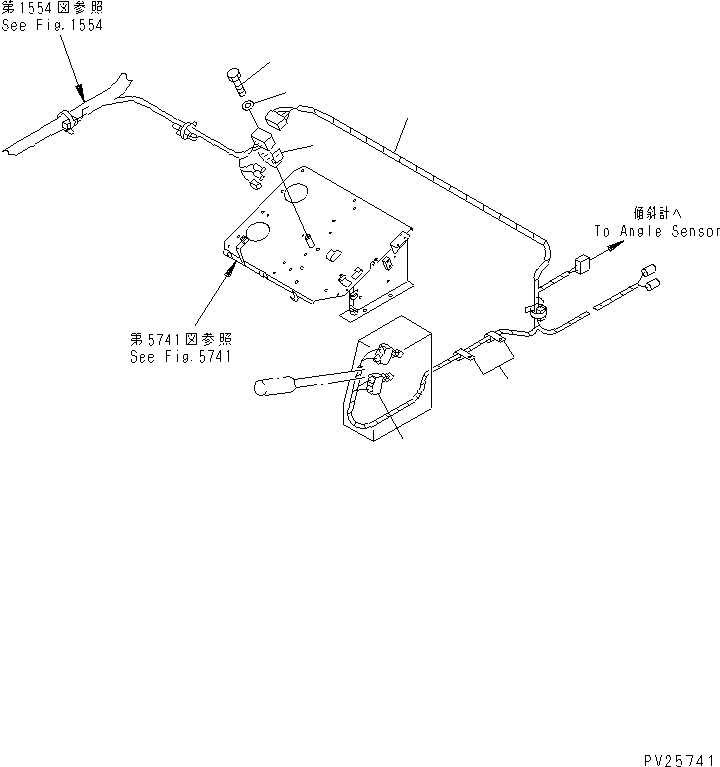 第1554図参照
See Fig.1554

傾斜計へ
To Angle Sensor

第5741図参照
See Fig.5741

PV25741