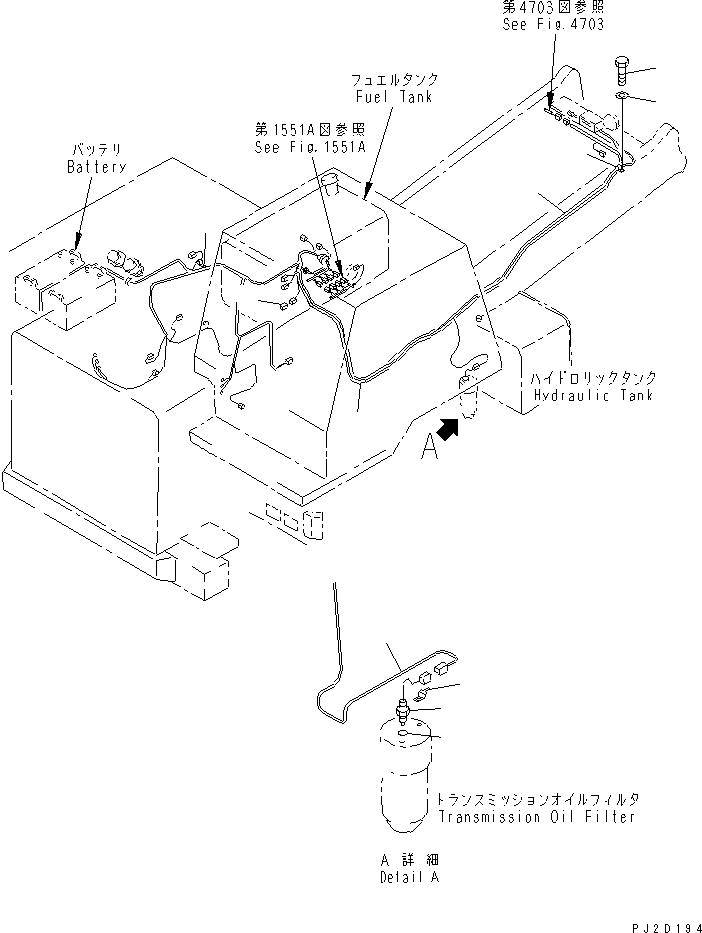 第4703図参照
See Fig.4703

フュエルタンク
Fuel Tank

第1551A図参照
See Fig.1551A

バッテリ
Battery

ハイドロリックタンク
Hydraulic Tank

A

トランスミッションオイルフィルタ
Transmission Oil Filter

A 詳細
Detail A

PJ2D194