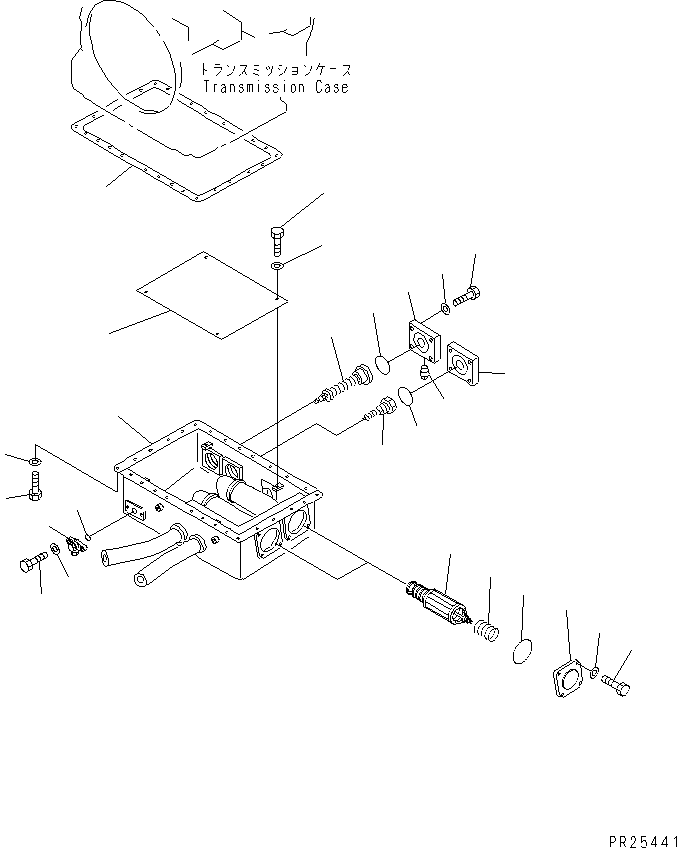 トランスミッションケース
Transmission Case

PR25441