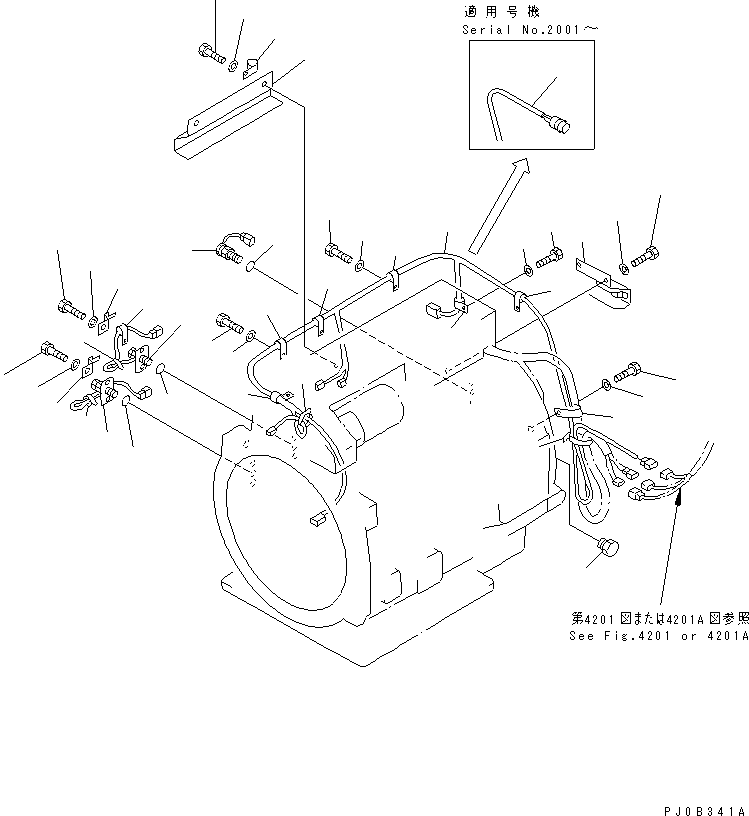 適用号機
Serial No.2001～

第4201図または4201A図参照
See Fig.4201 or 4201A

PJ0B341A