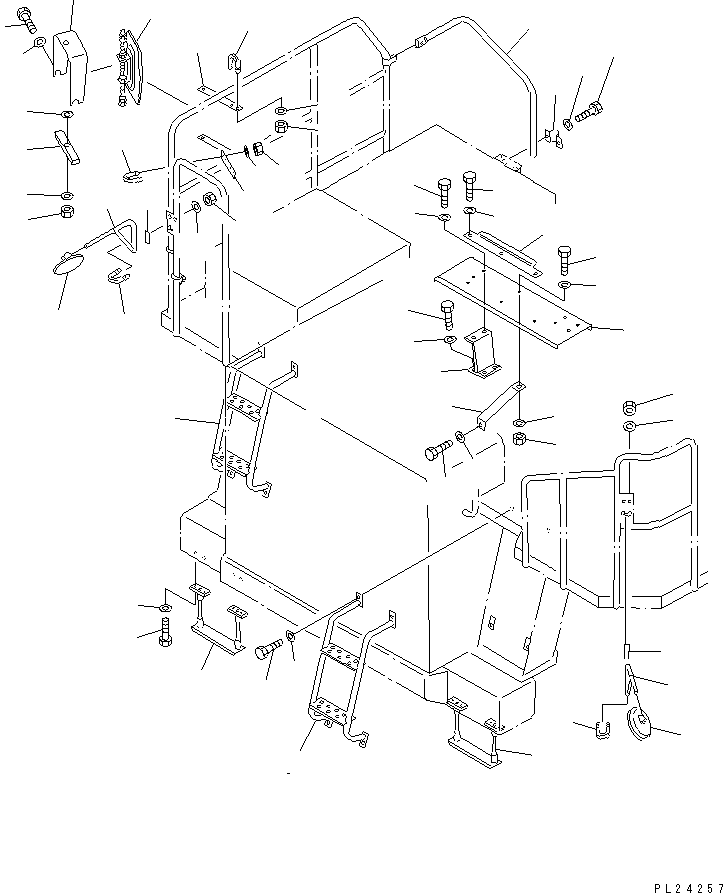 PL24257