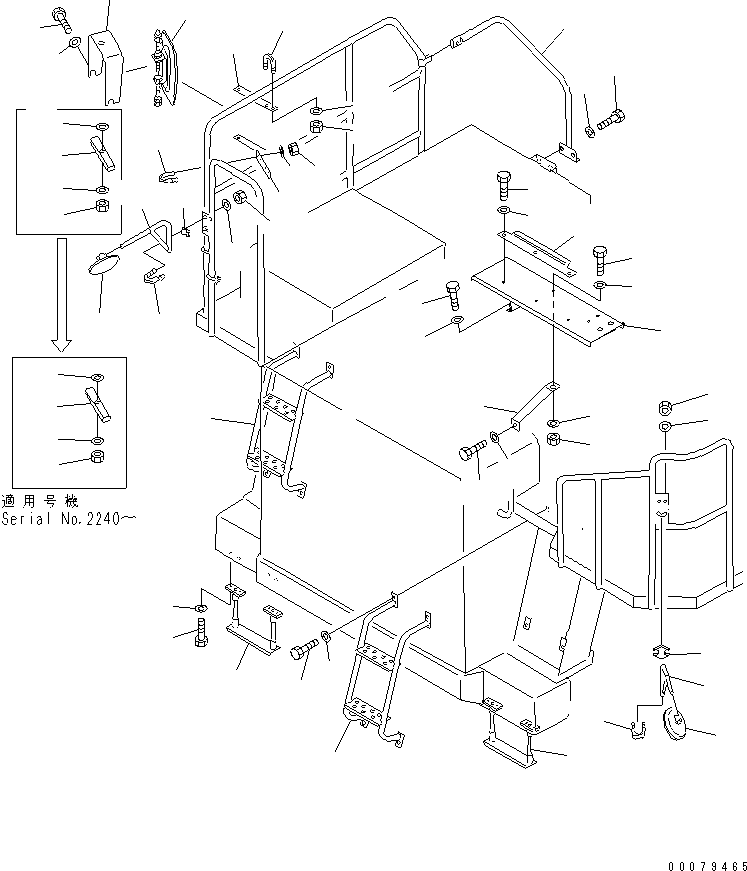 適用号機
Serial No.2240~

00079465