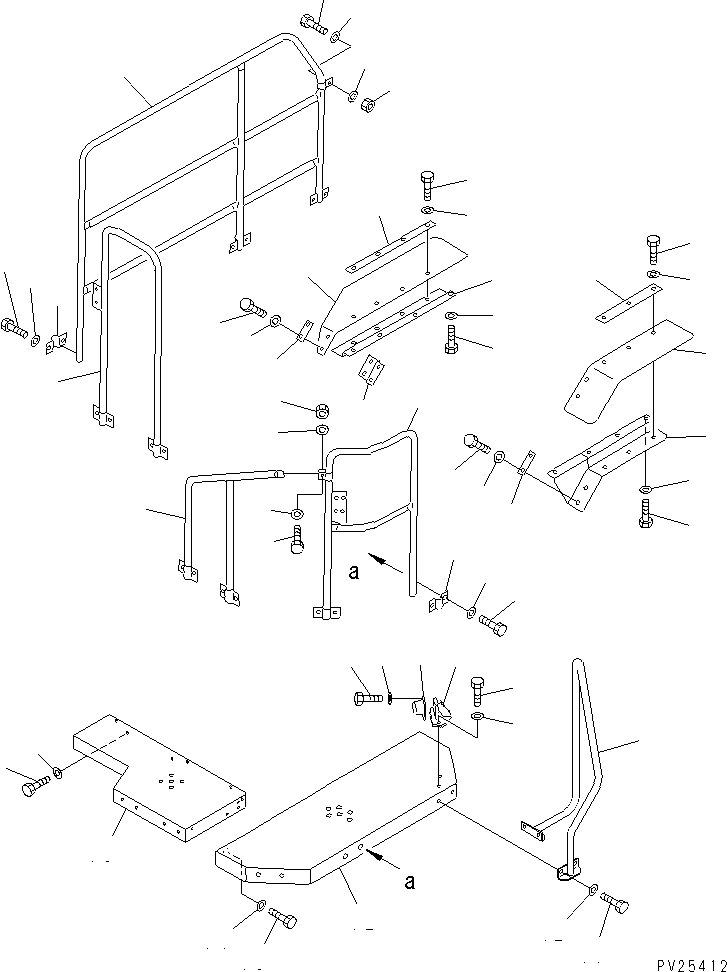 a

a

PV25412