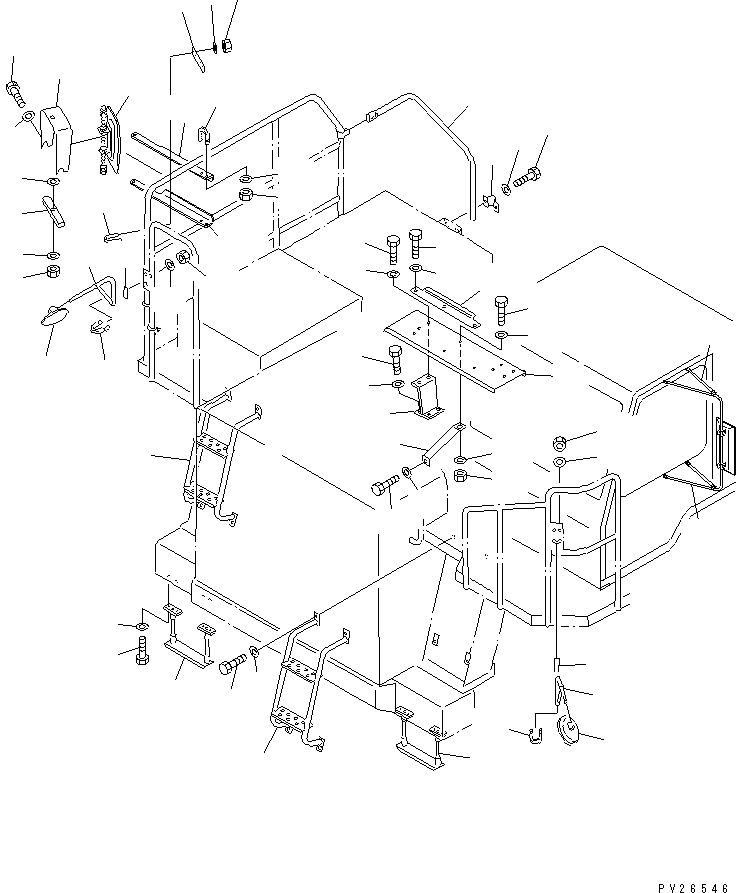 PV26546