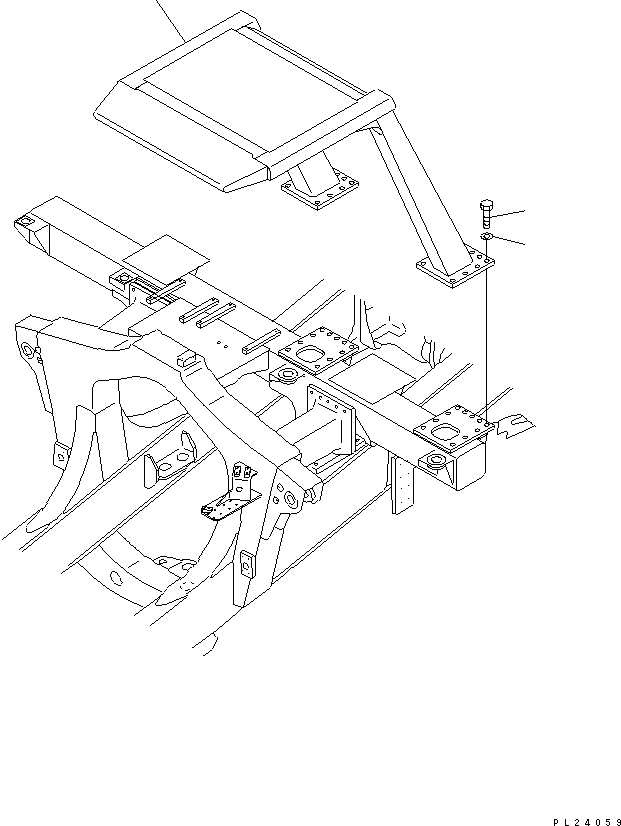 PL24059