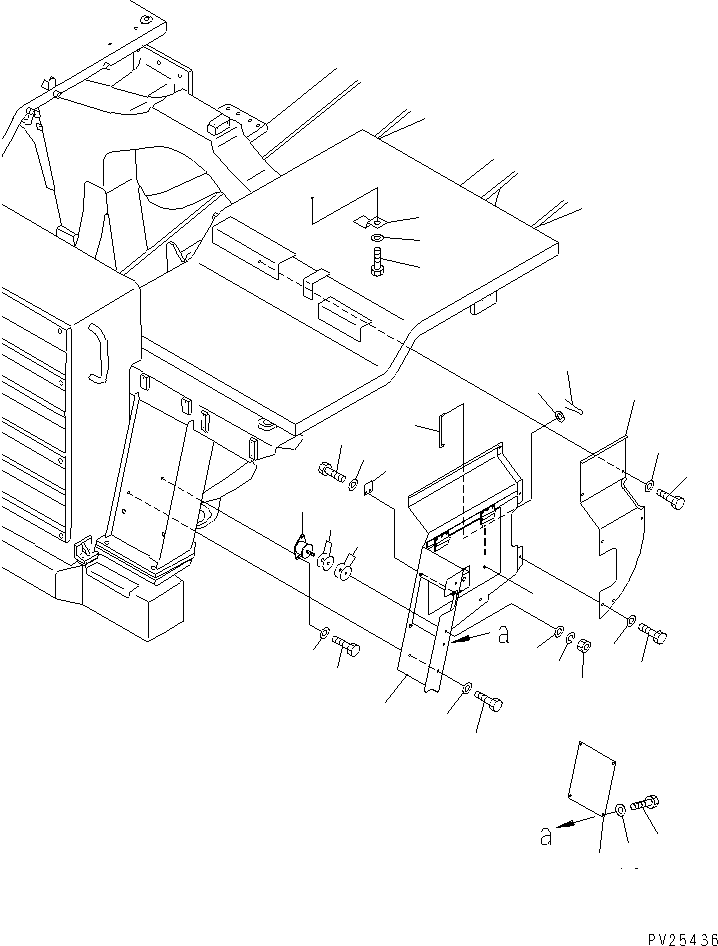 a

a

PV25436