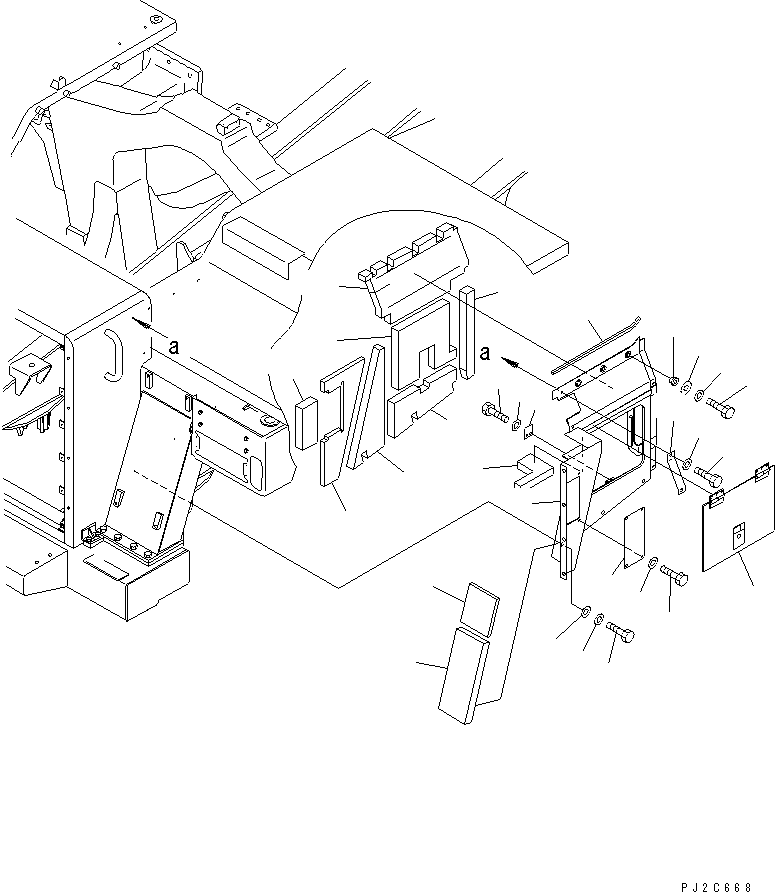 a

a

PJ2C668