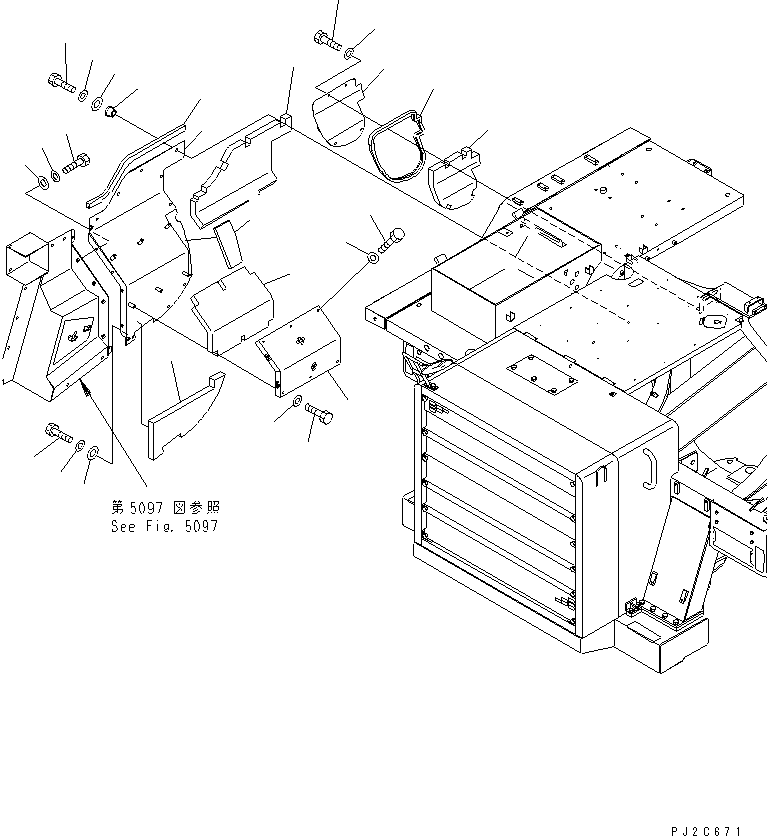 第5097 図参照
See Fig. 5097

PJ2C671