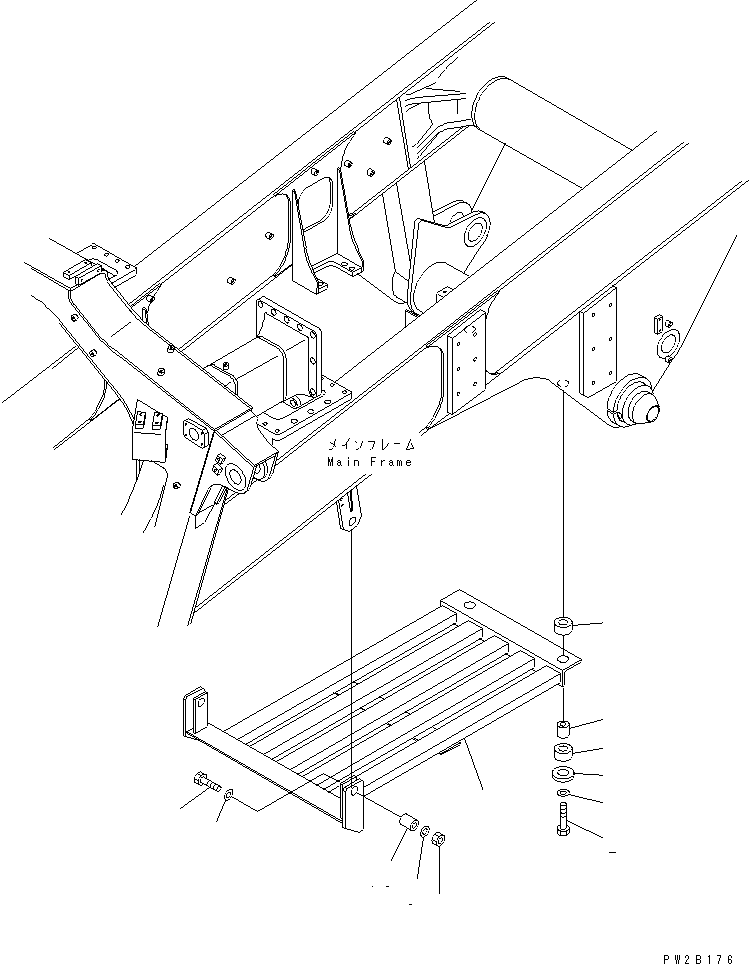 メインフレーム
Main Frame

PW2B176