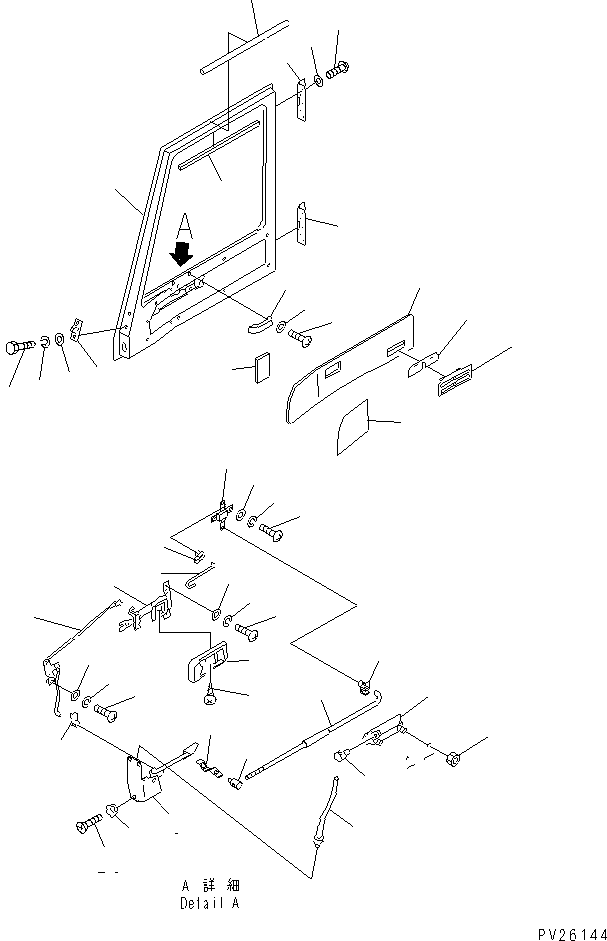 A

A 詳細
Detail A

PV26144