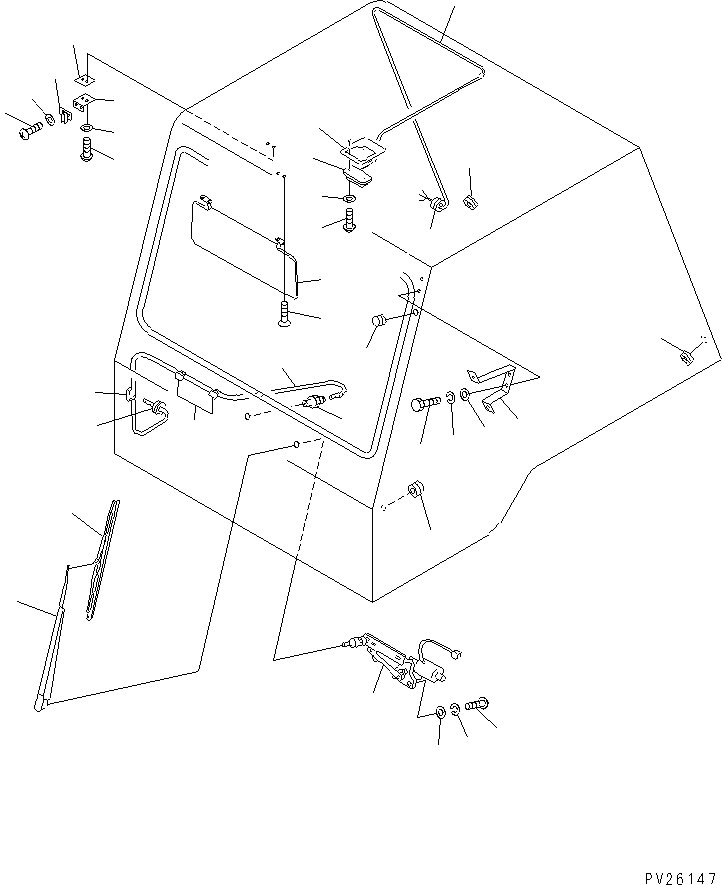 PV26147