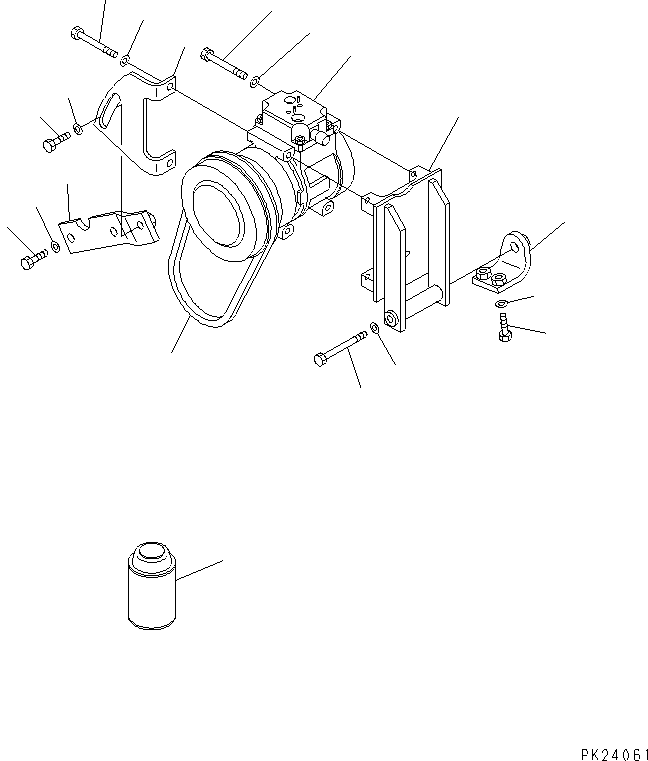 PK24061