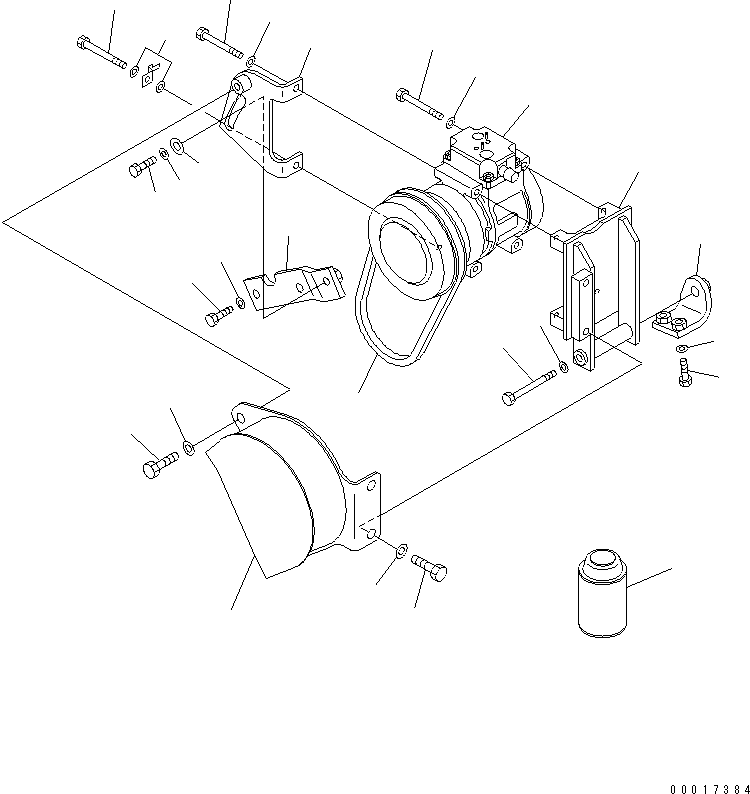 00017384