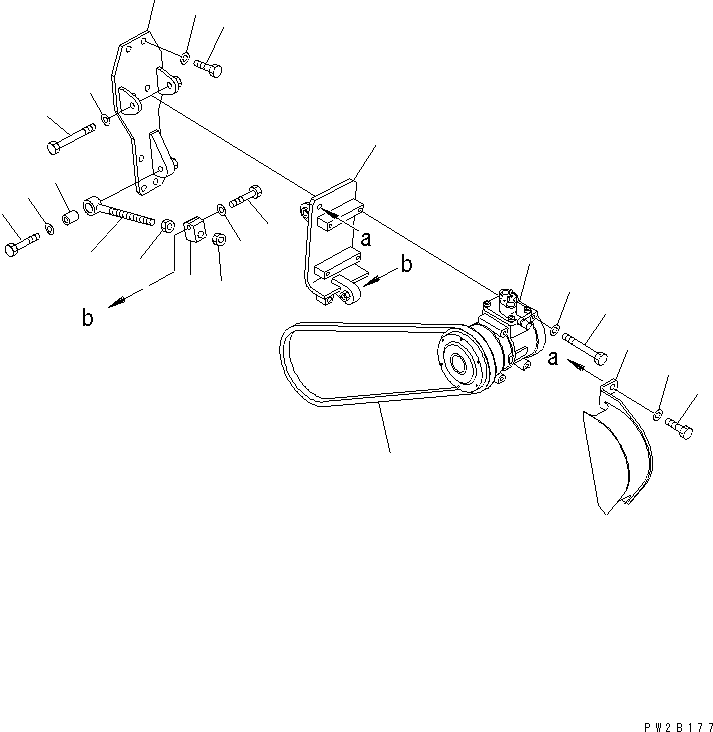 a
b
b
a
PW2B177