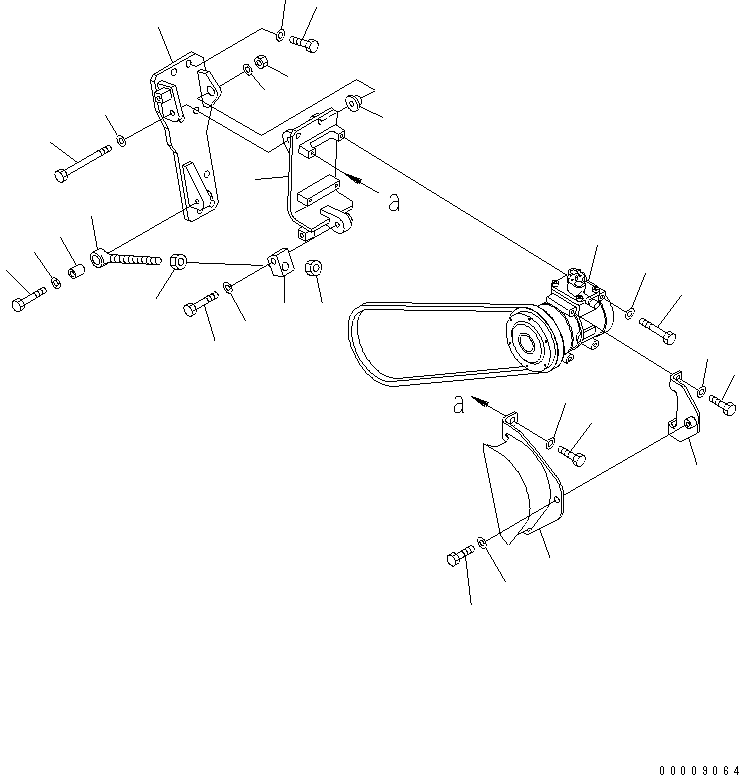 a
a
00009064