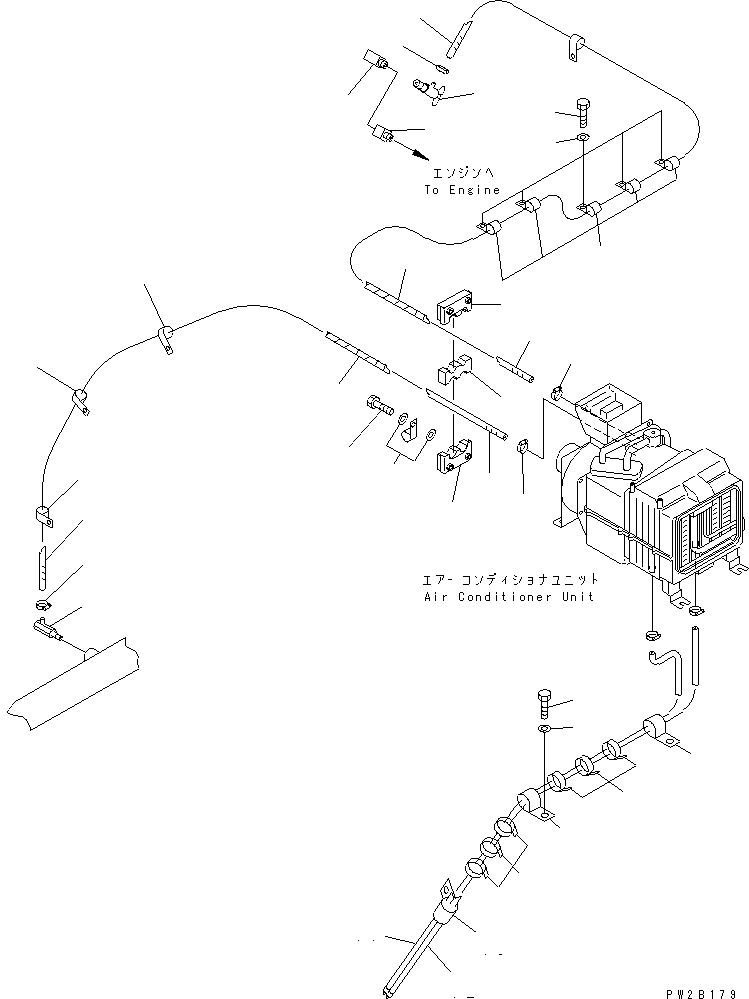 エンジンへ
To Engine

エアー コンディショナユニット
Air Conditioner Unit

PW2B179