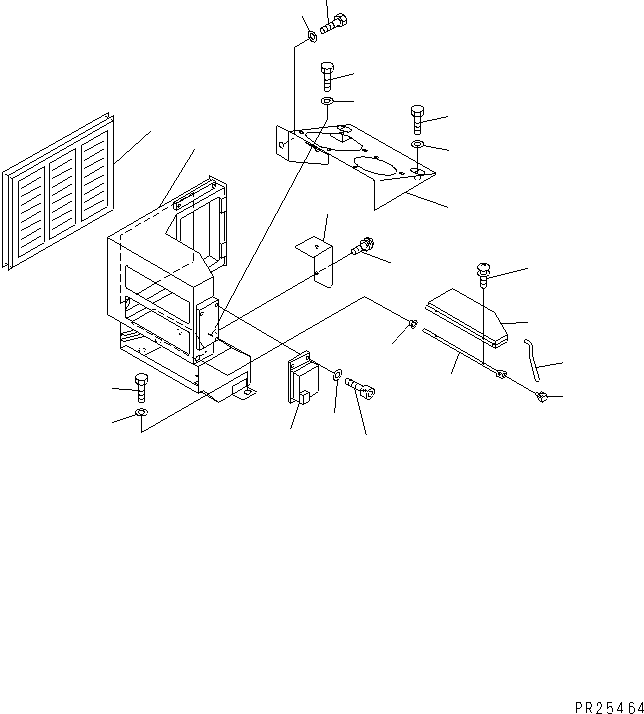 PR25464