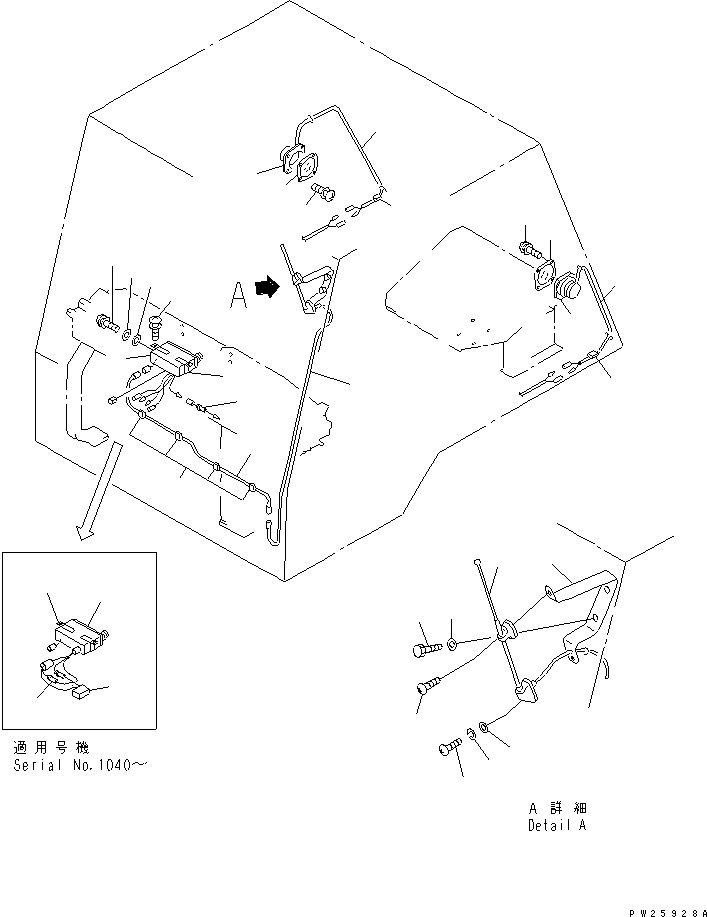 A

適用号機
Serial No.1040～

A 詳細
Detail A

PW25928A