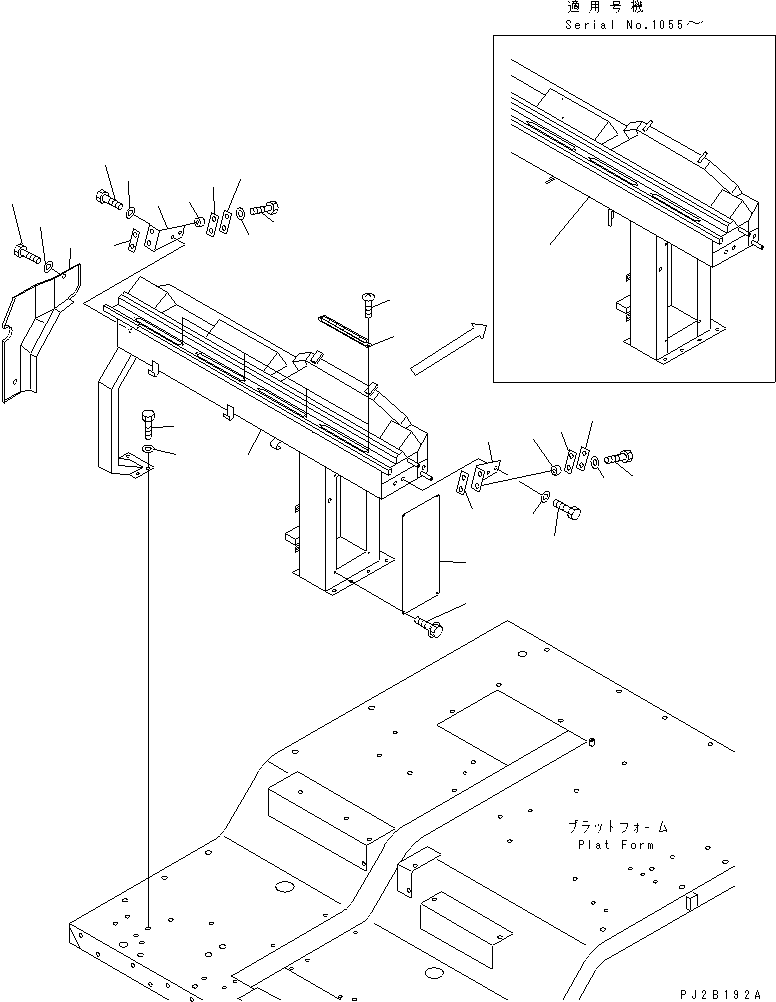 適用号機
Serial No.1055～

プラットフォーム
Plat Form

PJ2B192A