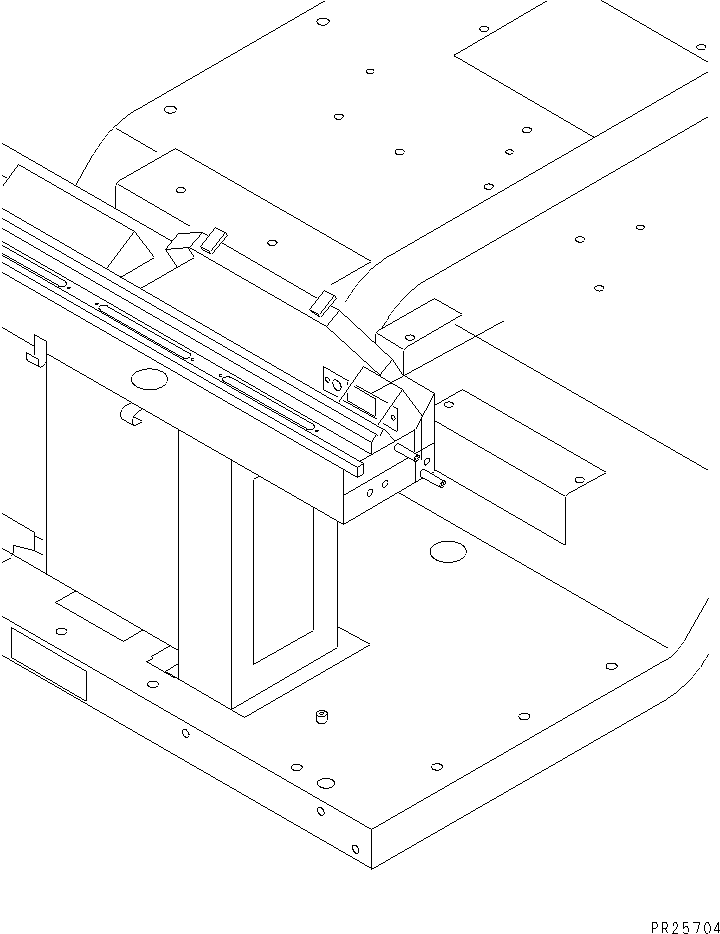 PR25704