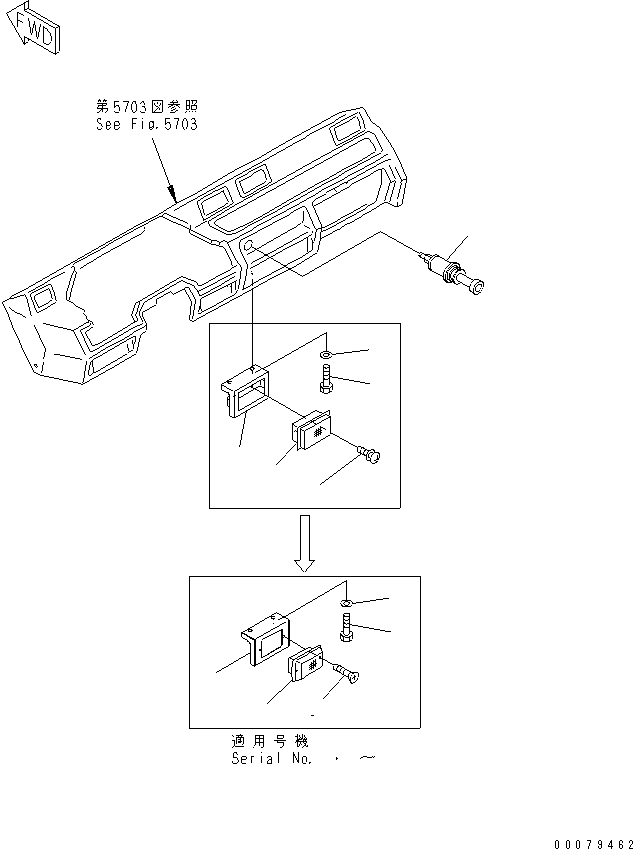 FWD

第5703図参照
See Fig.5703

適用号機
Serial No. ・ ~

00079462