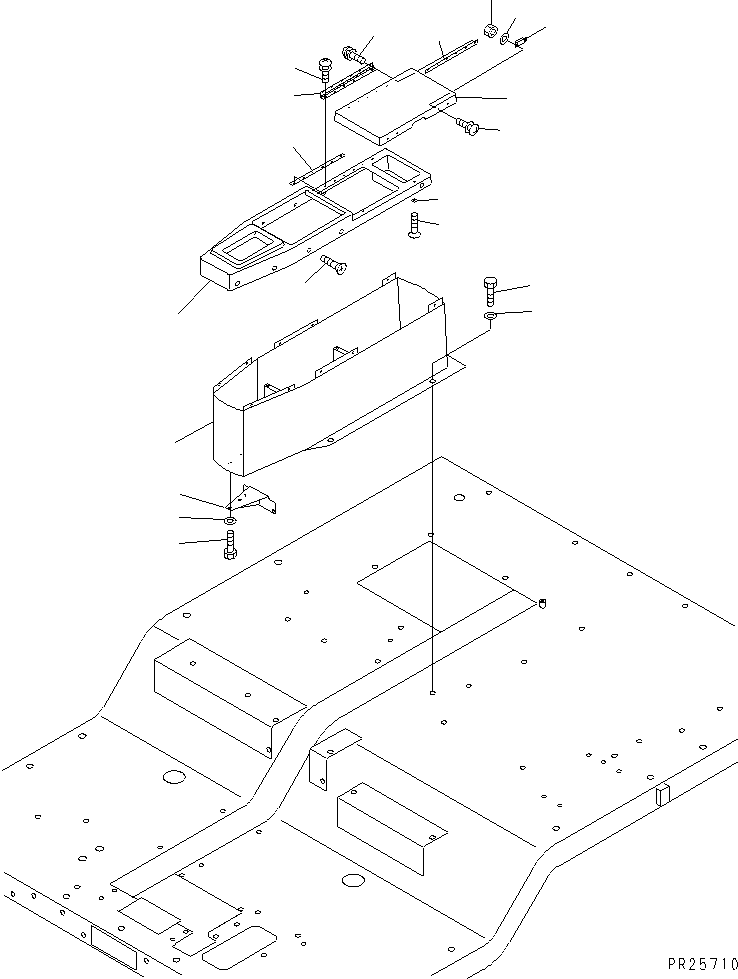 PR25710