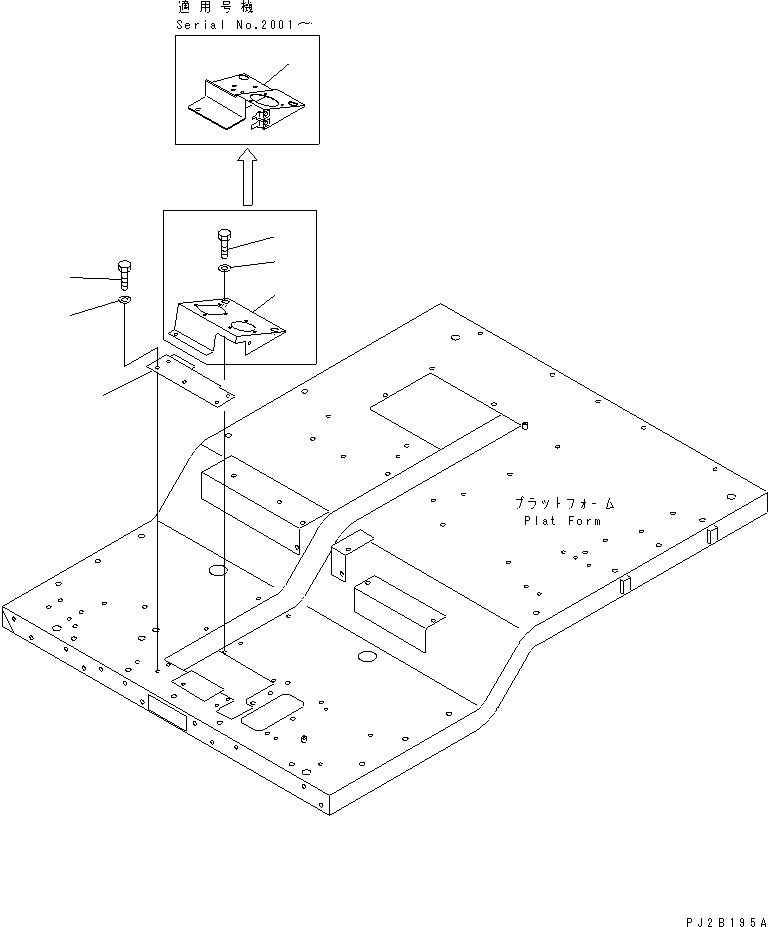 適用号機
Serial No.2001～

プラットフォーム
Plat Form

PJ2B195A