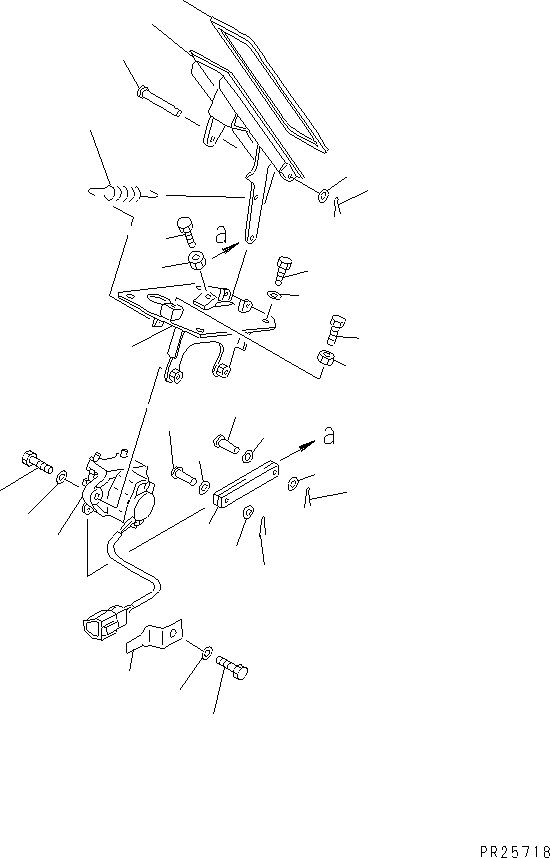 a

a

PR25718