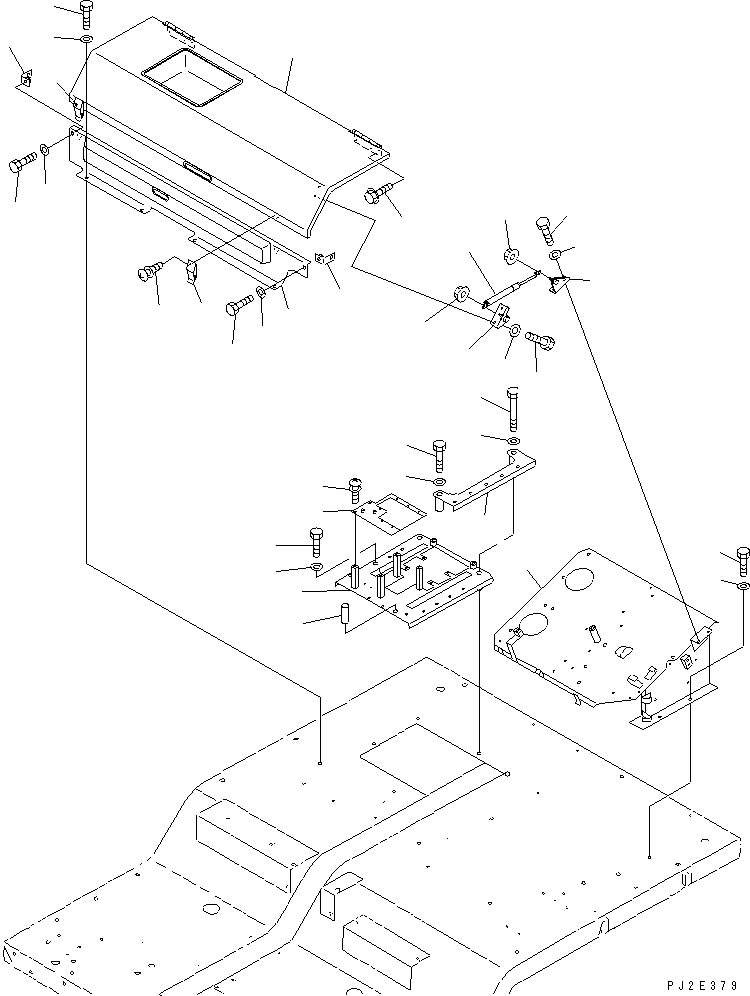 PJ2E379