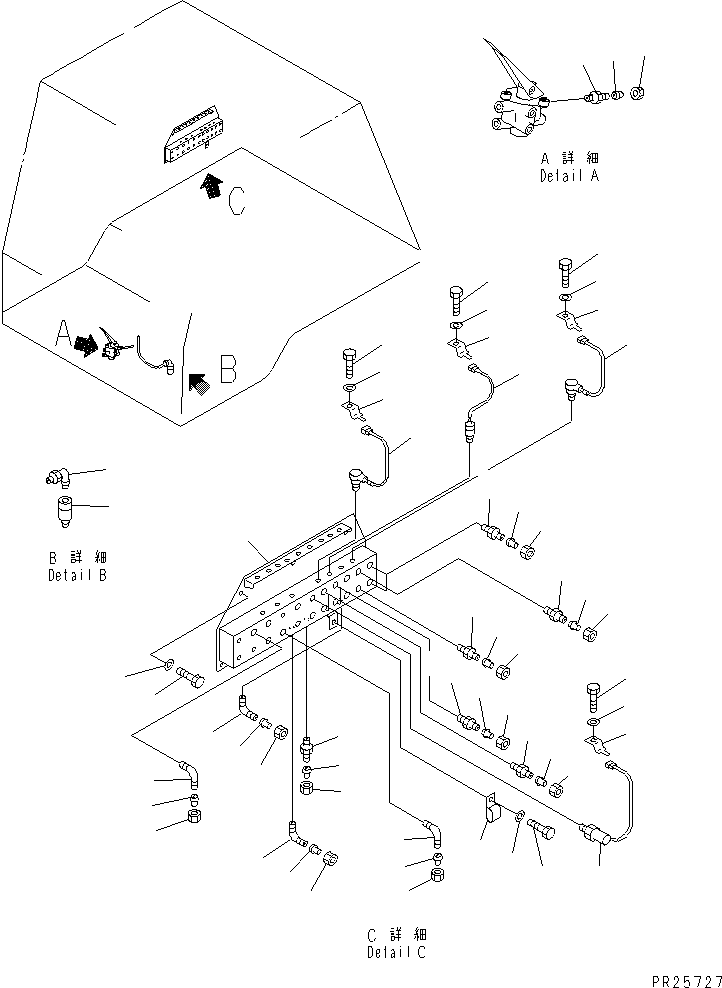 C

A

B

A 詳 細
Detail A

B 詳 細
Detail B

C 詳 細
Detail C

PR25727