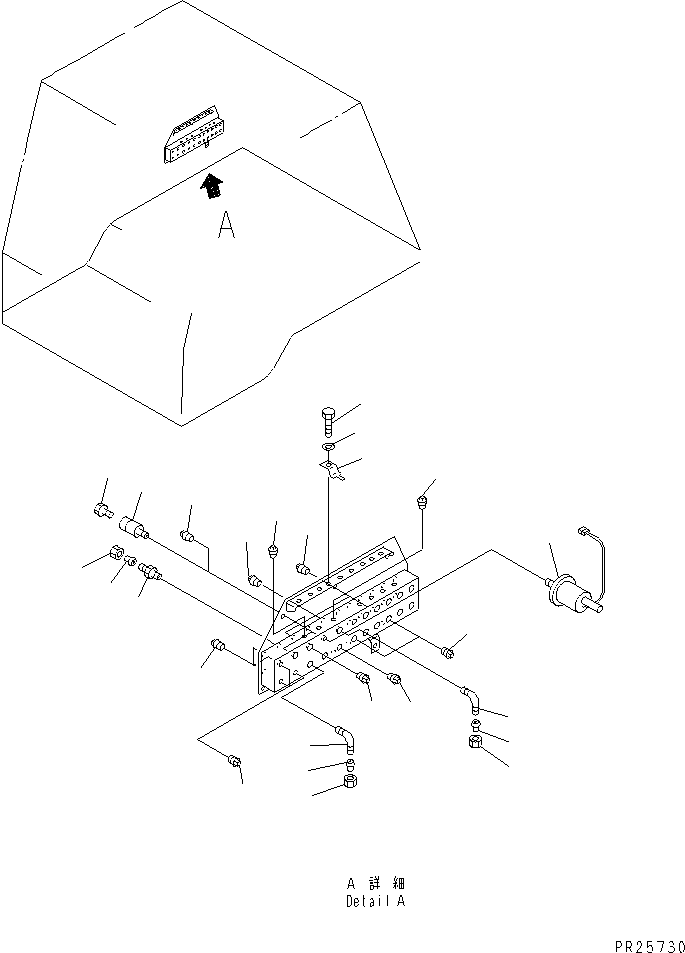 A

A 詳細
Detail A

PR25730