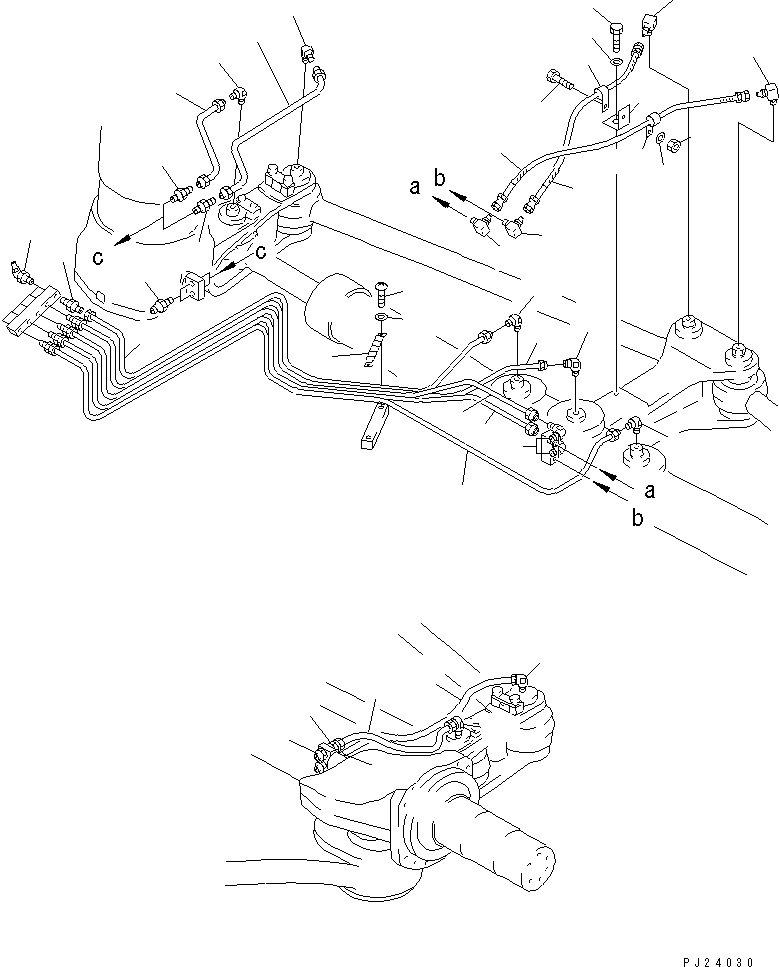 a b
c
c
a
b
PJ24030