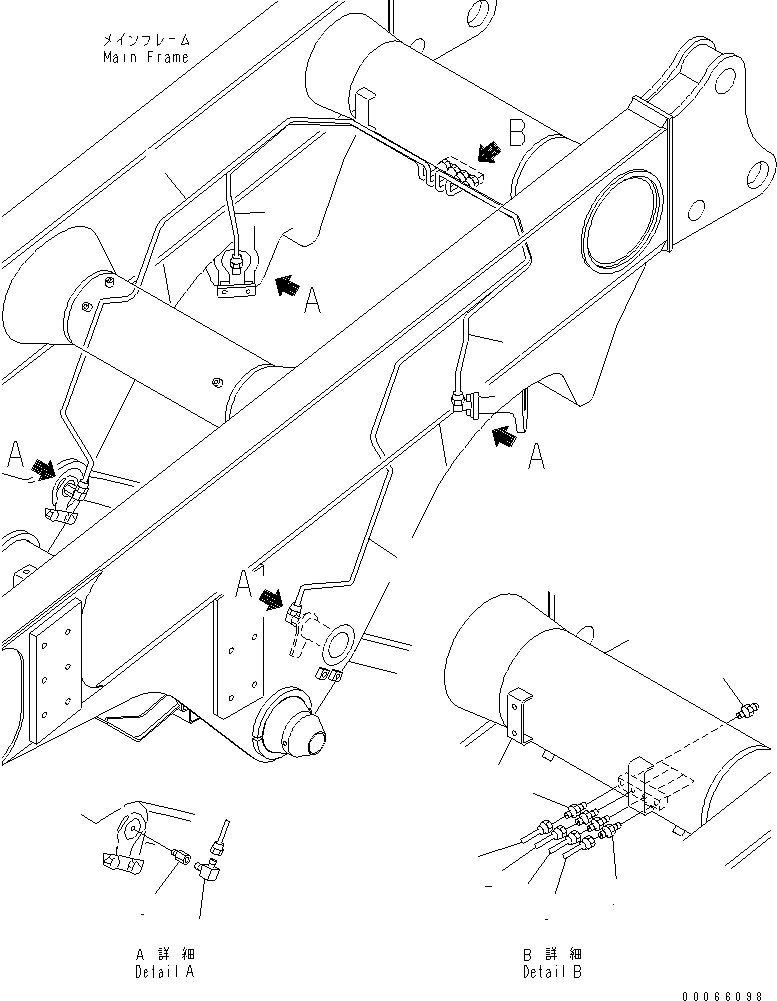 メインフレーム
Main Frame

B

A

A

A

A

A 詳細
Detail A

B 詳細
Detail B

00066098