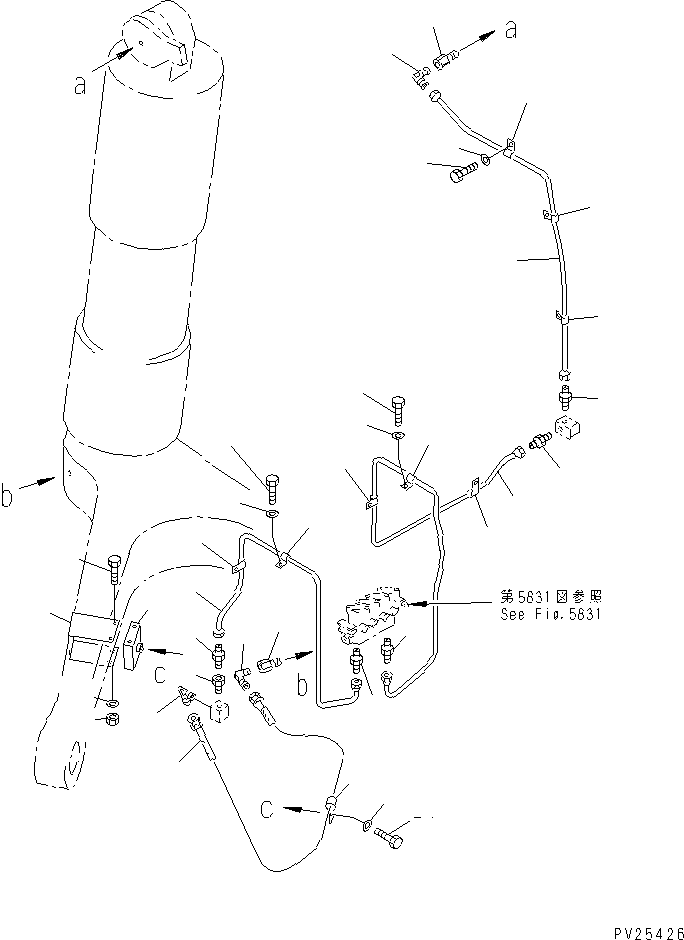 a
a
b
第5631図参照
See Fig.5631
c
b
c
PV25426