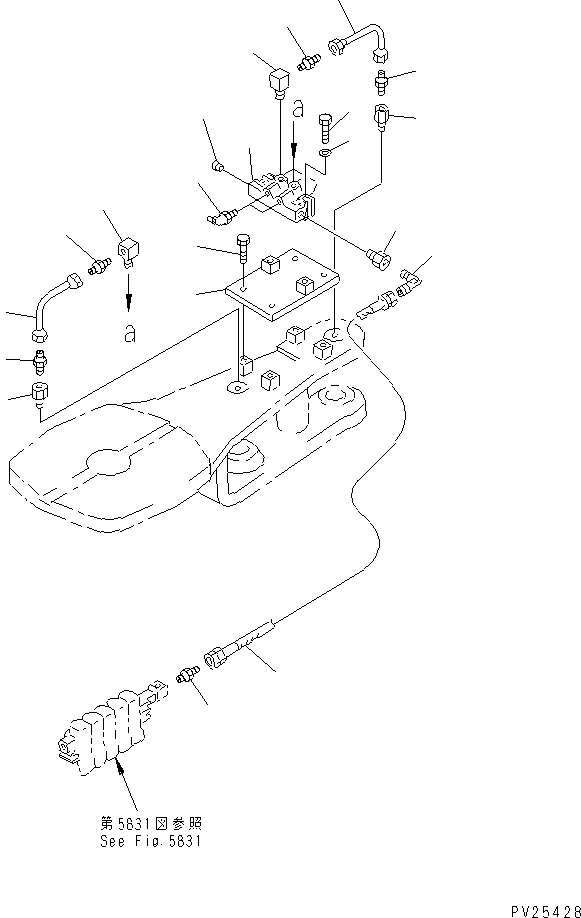 a

a

第5831図参照
See Fig.5831

PV25428