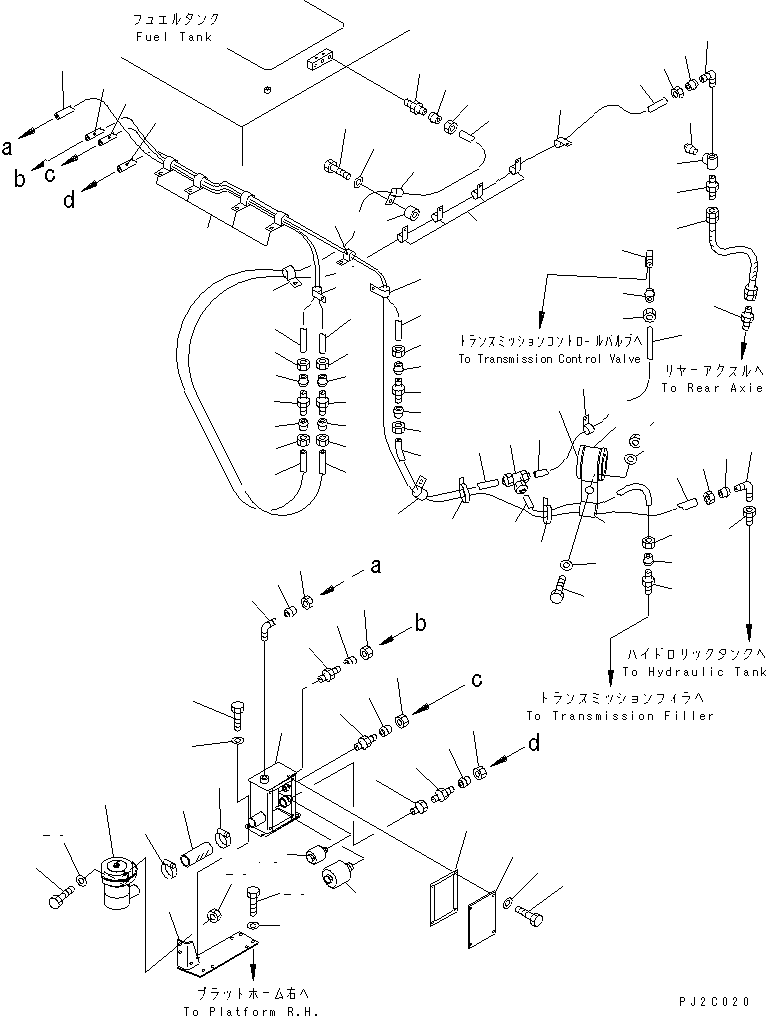 フュエルタンク
Fuel Tank

a
b
c
d

トランスミッションコントロールバルブへ
To Transmission Control Valve

リヤーアクスルへ
To Rear Axle

a
b
c
d

ハイドロリックタンクへ
To Hydraulic Tank

トランスミッションフィラへ
To Transmission Filler

プラットホーム右へ
To Platform R.H.

PJ2C020