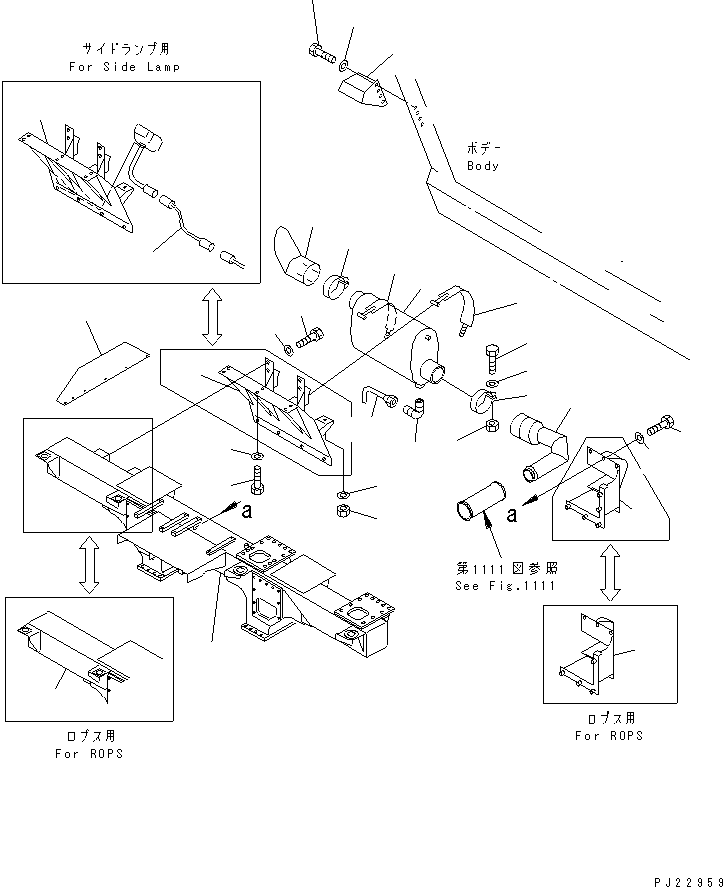 サイドランプ用
For Side Lamp

ボデー
Body

a

a

第1111図参照
See Fig.1111

ロプス用
For ROPS

ロプス用
For ROPS

PJ22959