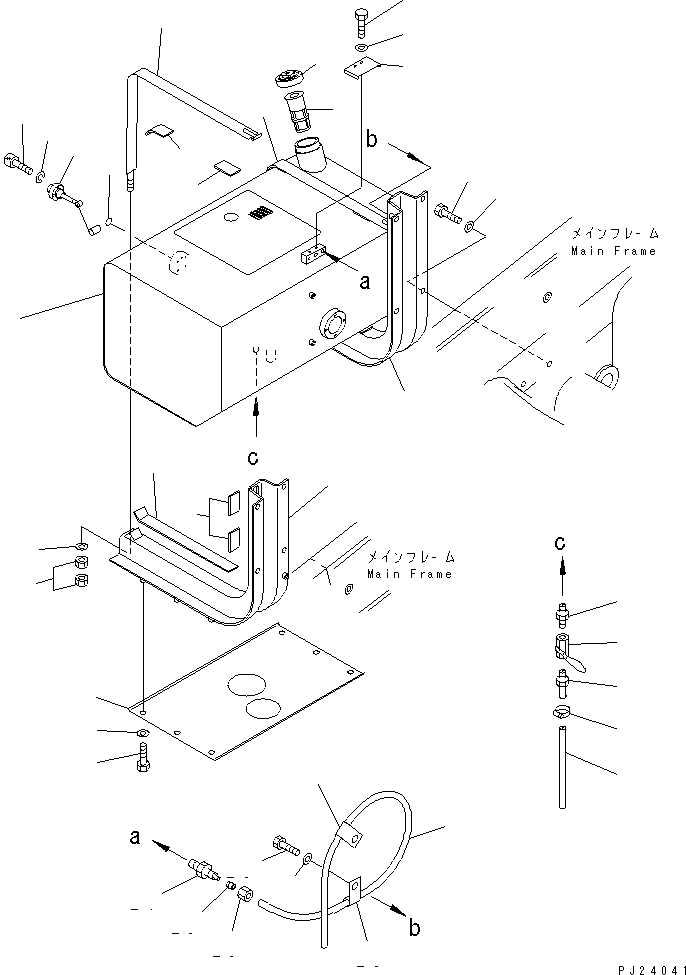 b

メインフレーム
Main Frame

a

c

メインフレーム
Main Frame

c

a

b

PJ24041