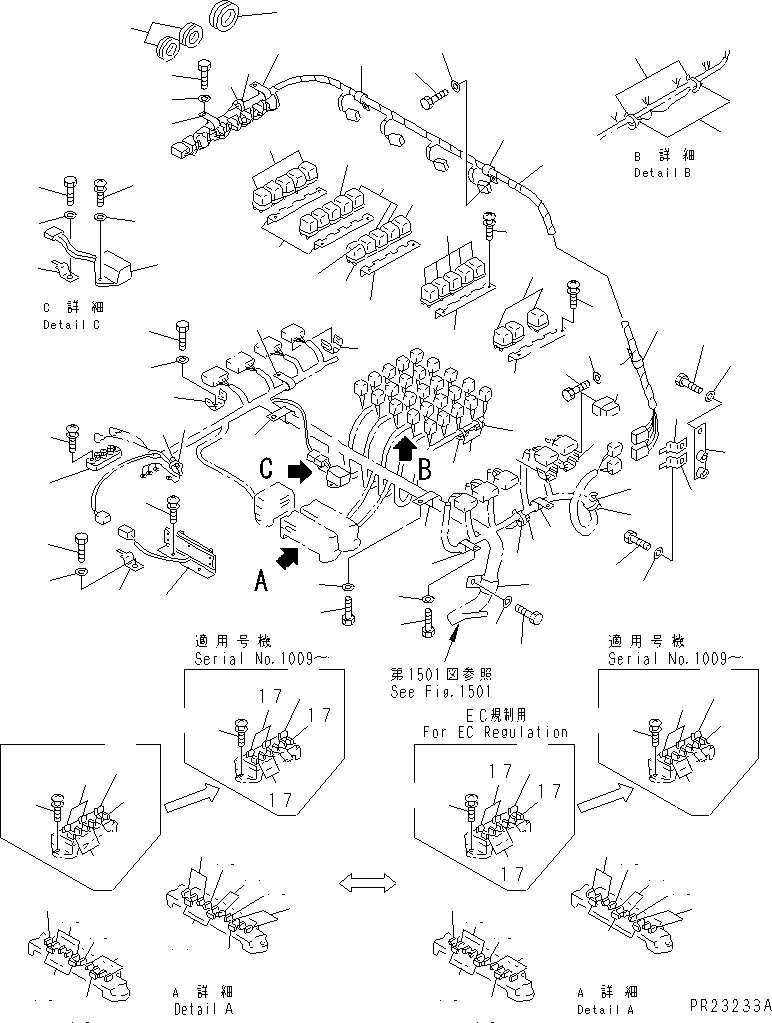 B 詳 細
Detail B

C 詳 細
Detail C

C

B

A

適用号機
Serial No.1009~

17
17
17

第1501図参照
See Fig.1501

EC規制用
For EC Regulation

17
17
17

適用号機
Serial No.1009~

A 詳 細
Detail A

A 詳 細
Detail A

PR23233A