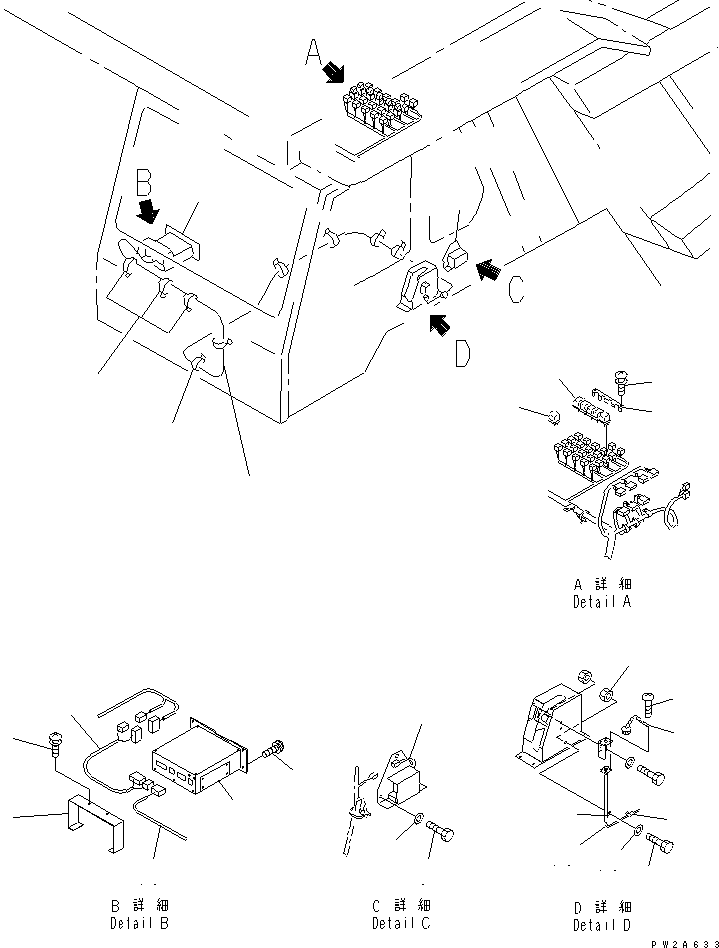 A

B

C

D

A 詳 細
Detail A

B 詳 細
Detail B

C 詳 細
Detail C

D 詳 細
Detail D

PW2A633