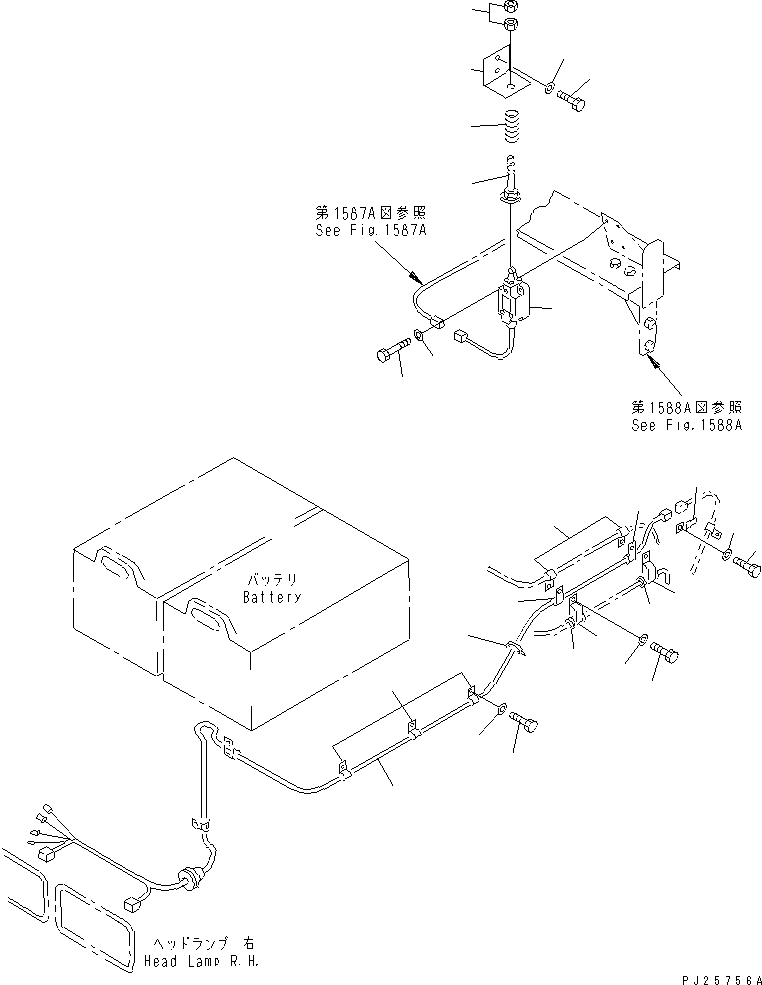 第1587A図参照
See Fig.1587A

第1588A図参照
See Fig.1588A

バッテリ
Battery

ヘッドランプ 右
Head Lamp R.H.

PJ25756A