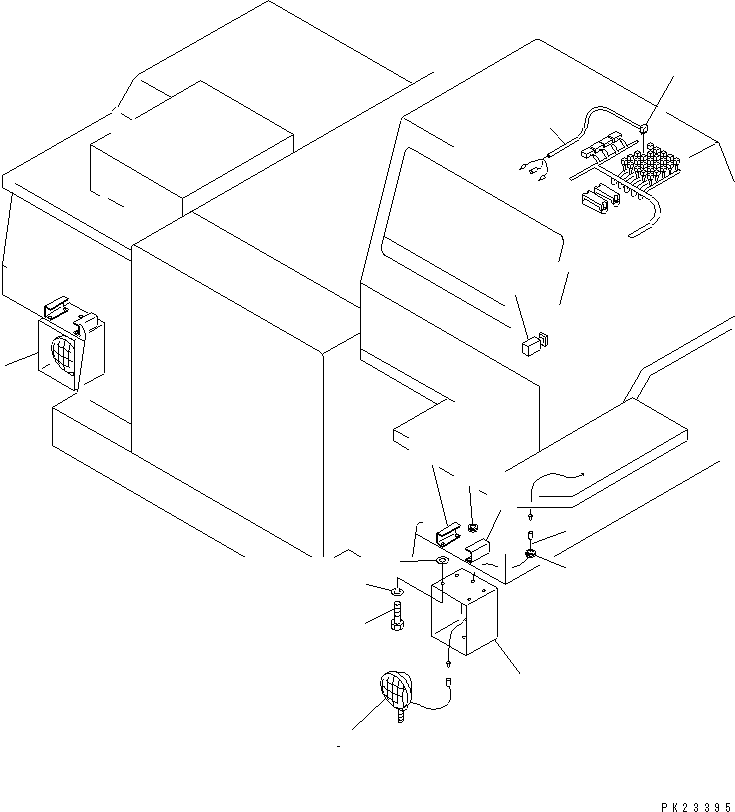 PK23395