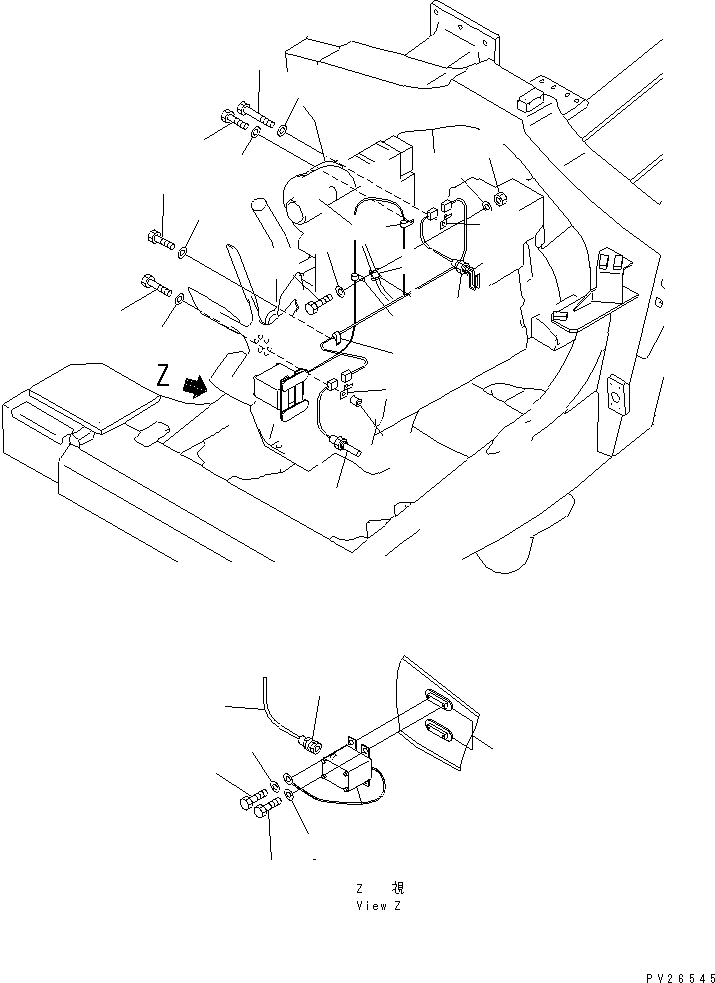 Z

Z 視
View Z

PV26545