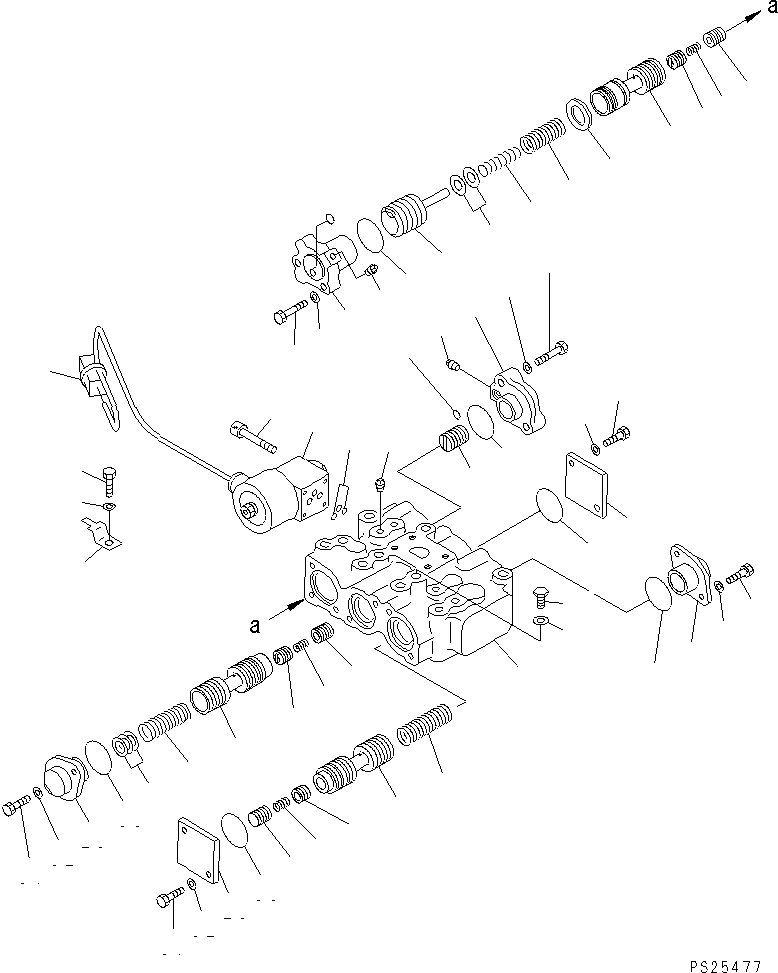 a

a

PS25477