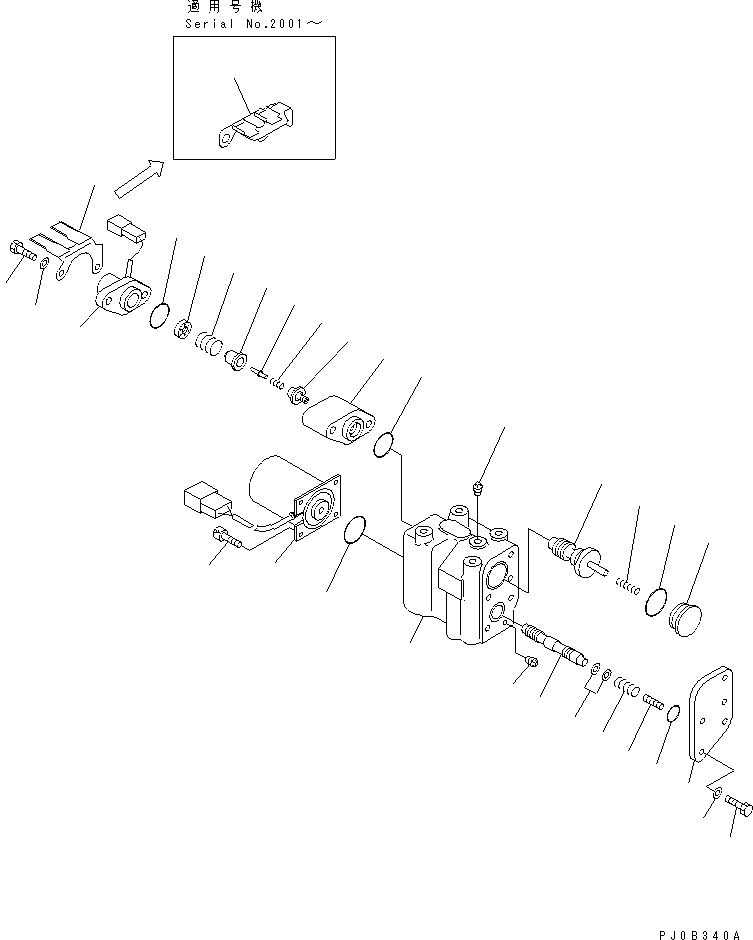 適用号機
Serial No.2001～

PJ0B340A